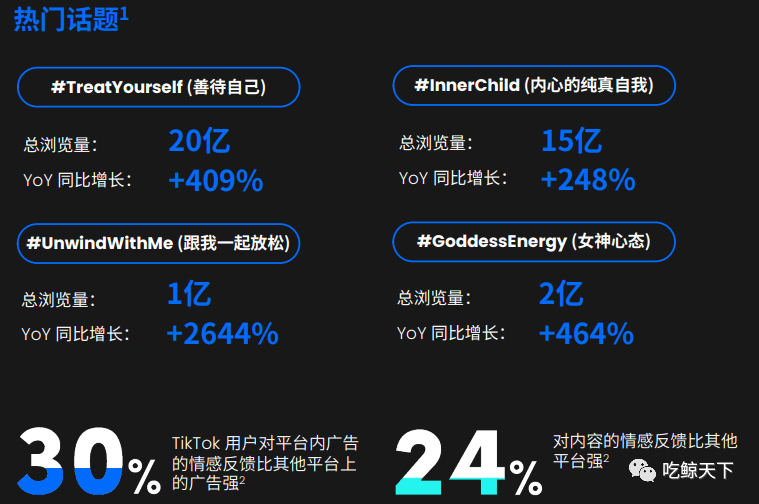 热门话题$^{1}$

#TreatYourself (善待自己)

总浏览量: 20亿
YoY 同比增长: +409%

#UnwindWithMe (跟我一起放松)

总浏览量: 1亿
YoY 同比增长: +2644%

#InnerChild (内心的纯真自我)

总浏览量: 15亿
YoY 同比增长: +248%

#GoddessEnergy (女神心态)

总浏览量: 2亿
YoY 同比增长: +464%

30%

TikTok 用户对平台内广告的情感反馈比其他平台上的广告强$^{2}$

24%

对内容的情感反馈比其他平台强$^{2}$

吃鲸天下