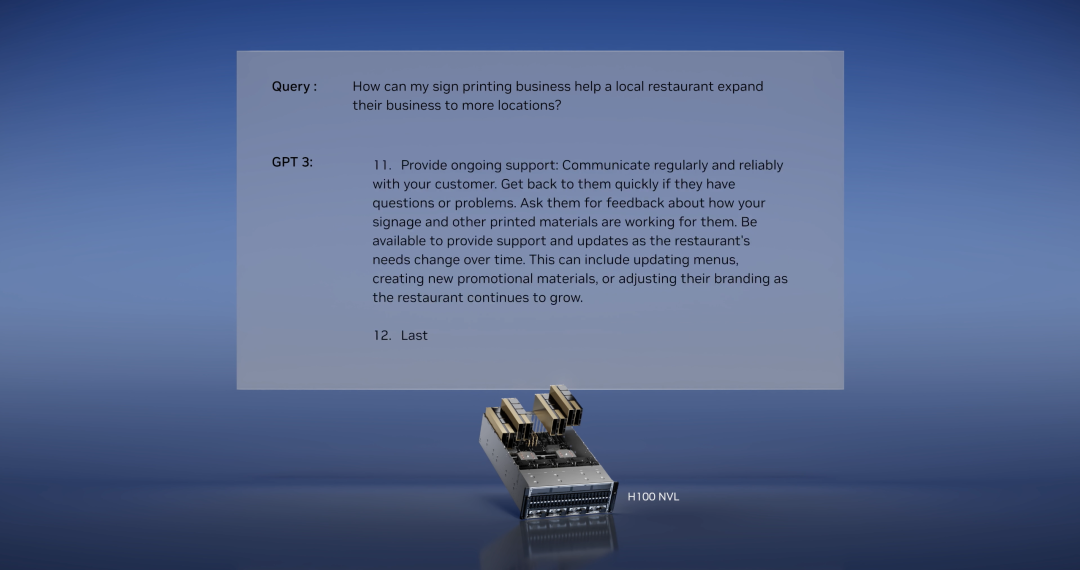 Query : How can my sign printing business help a local restaurant expand their business to more locations?

GPT 3: 11. Provide ongoing support: Communicate regularly and reliably with your customer. Get back to them quickly if they have questions or problems. Ask them for feedback about how your signage and other printed materials are working for them. Be available to provide support and updates as the restaurant's needs change over time. This can include updating menus, creating new promotional materials, or adjusting their branding as the restaurant continues to grow.

12. Last

H100 NVL