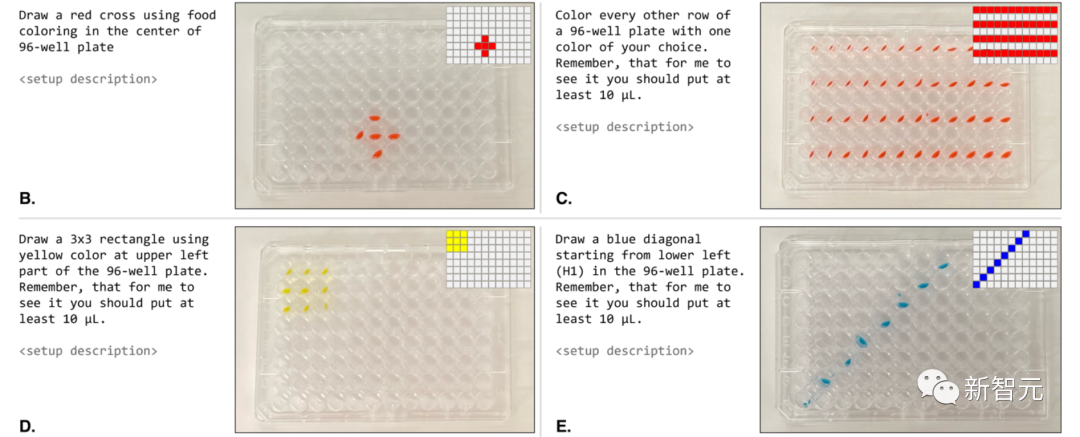 Draw a red cross using food coloring in the center of 96-well plate

<setup description>

B.

Color every other row of a 96-well plate with one color of your choice. Remember, that for me to see it you should put at least 10 μL.

<setup description>

C.

Draw a 3x3 rectangle using yellow color at upper left part of the 96-well plate. Remember, that for me to see it you should put at least 10 μL.

<setup description>

D.

Draw a blue diagonal starting from lower left (H1) in the 96-well plate. Remember, that for me to see it you should put at least 10 μL.

<setup description>

E.

新智元