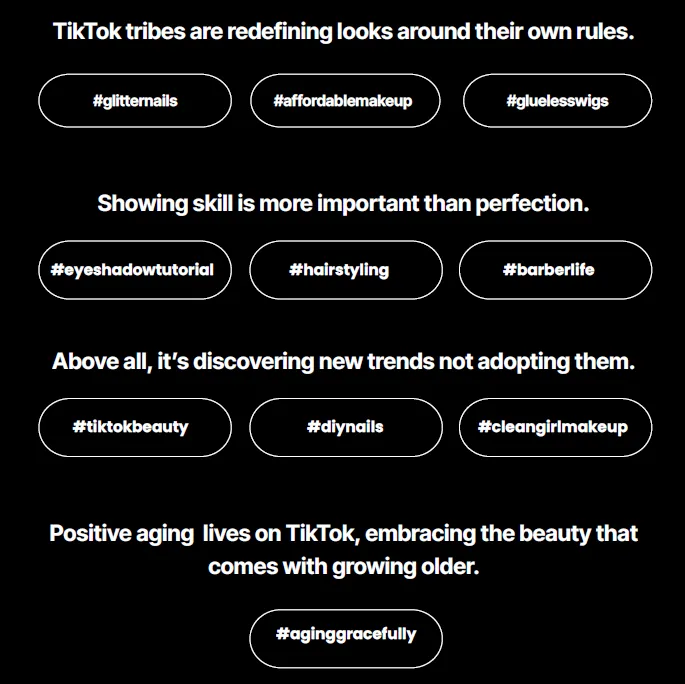 TikTok tribes are redefining looks around their own rules.

#glitternails

#affordablemakeup

#gluelesswigs

Showing skill is more important than perfection.

#eyeshadowtutorial

#hairstyling

#barberlife

Above all, it's discovering new trends not adopting them.

#tiktokbeauty

#diynails

#cleangirlmakeup

Positive aging lives on TikTok, embracing the beauty that comes with growing older.

#aginggracefully