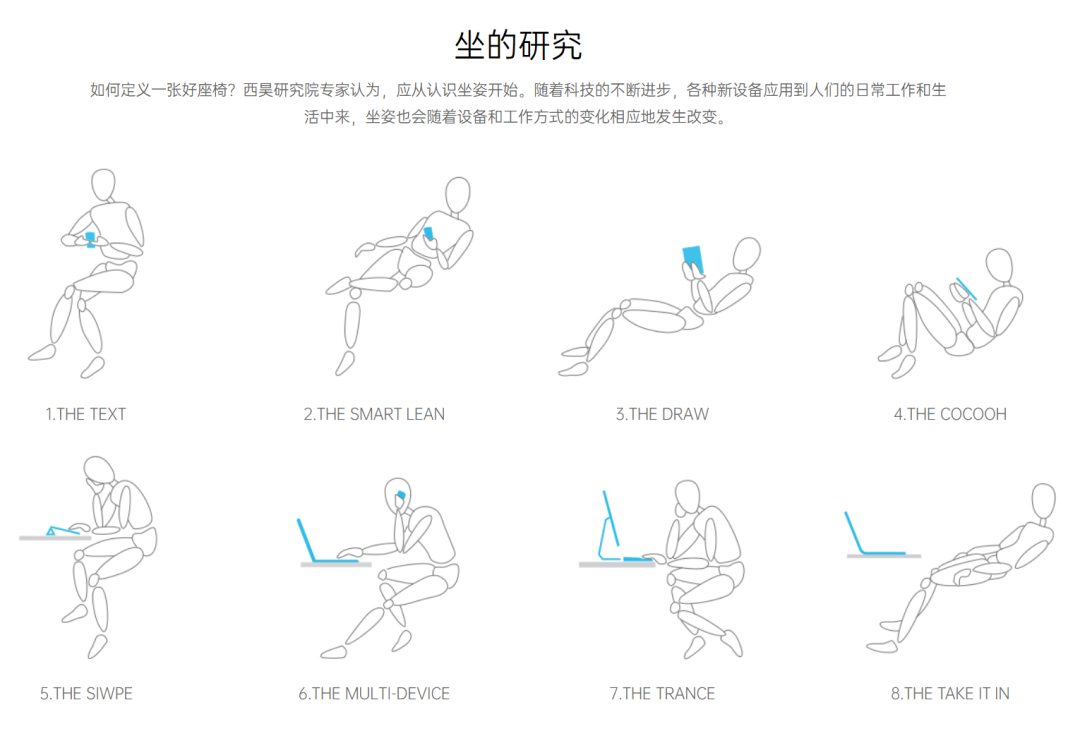 坐的研究

如何定义一张好座椅？西昊研究院专家认为，应从认识坐姿开始。随着科技的不断进步，各种新设备应用到人们的日常工作和生活中来，坐姿也会随着设备和工作方式的变化相应地发生改变。

1.THE TEXT

2.THE SMART LEAN

3.THE DRAW

4.THE COCOOH

5.THE SIWPE

6.THE MULTI-DEVICE

7.THE TRANCE

8.THE TAKE IT IN