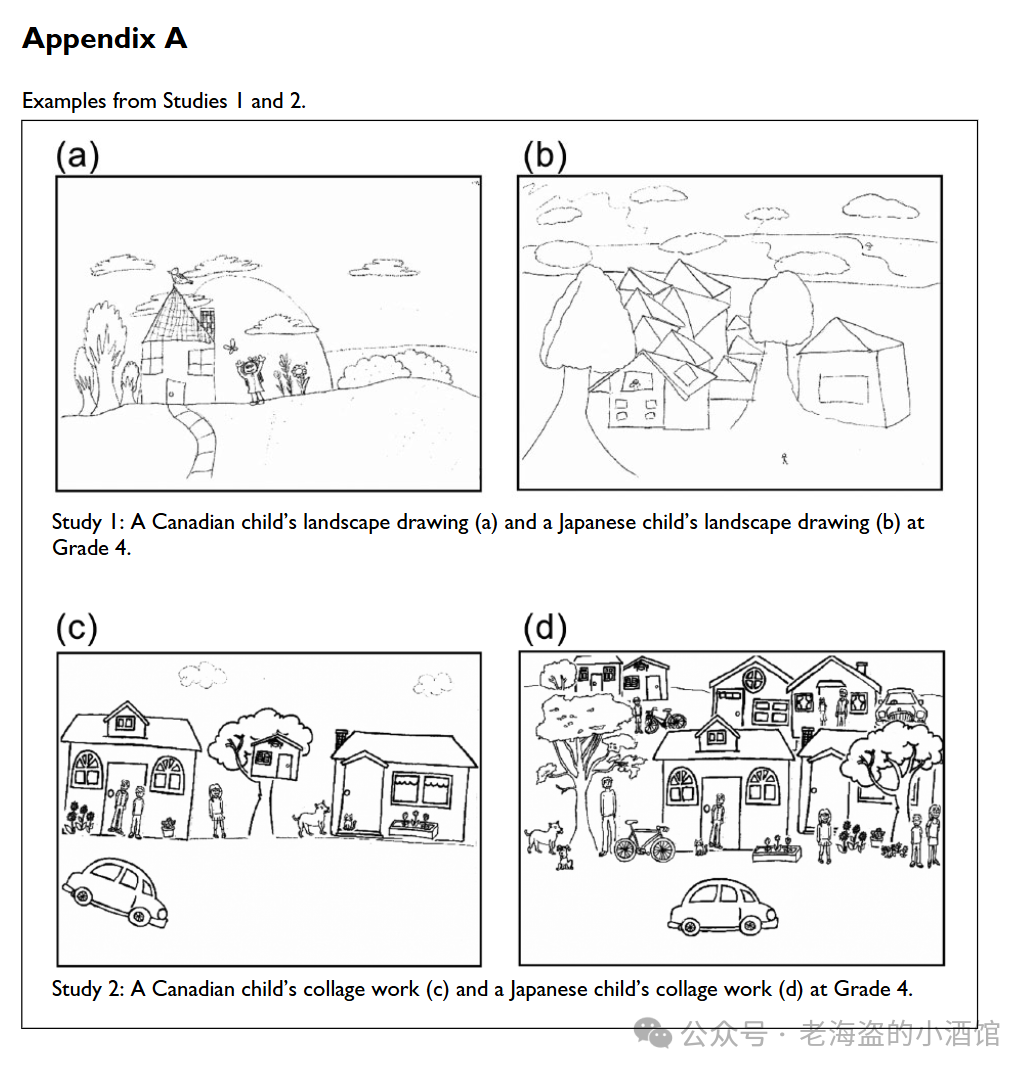 Appendix A

Examples from Studies 1 and 2.

(a)

(b)

Study 1: A Canadian child's landscape drawing (a) and a Japanese child's landscape drawing (b) at Grade 4.

(c)

(d)

Study 2: A Canadian child's collage work (c) and a Japanese child's collage work (d) at Grade 4.

公众号 · 老海盗的小酒馆