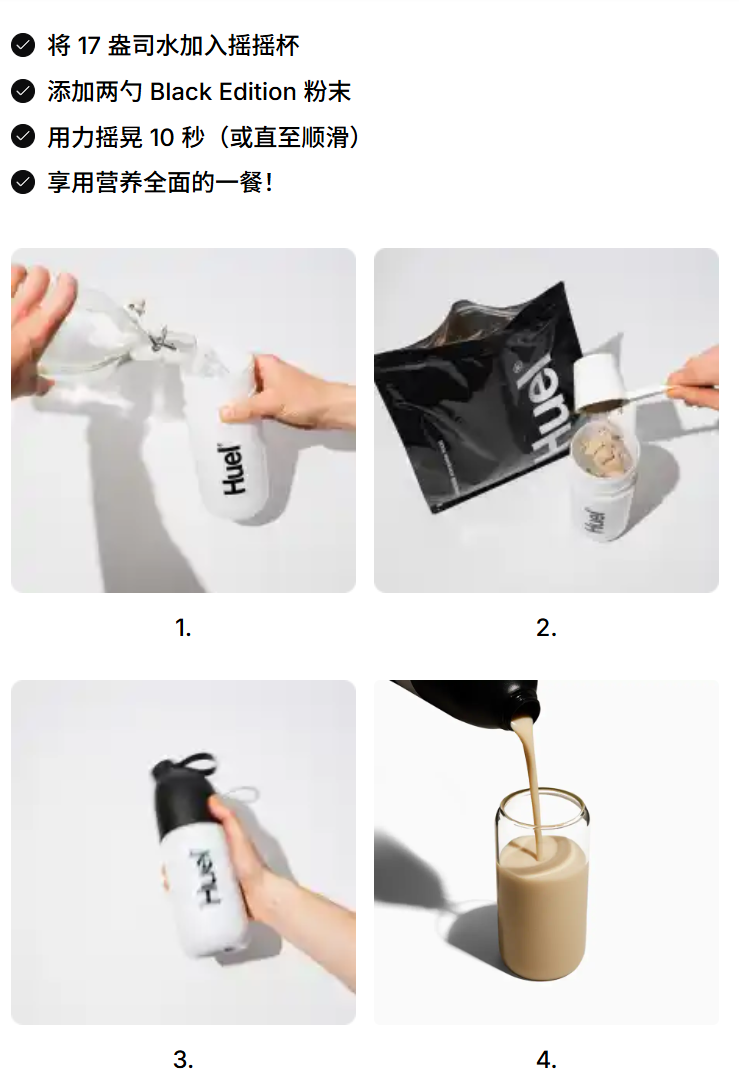 将 17 盎司水加入摇摇杯

添加两勺 Black Edition 粉末

用力摇晃 10 秒（或直至顺滑）

享用营养全面的一餐！

Huel

Huel

Huel

1.

2.

Huel

3.

4.