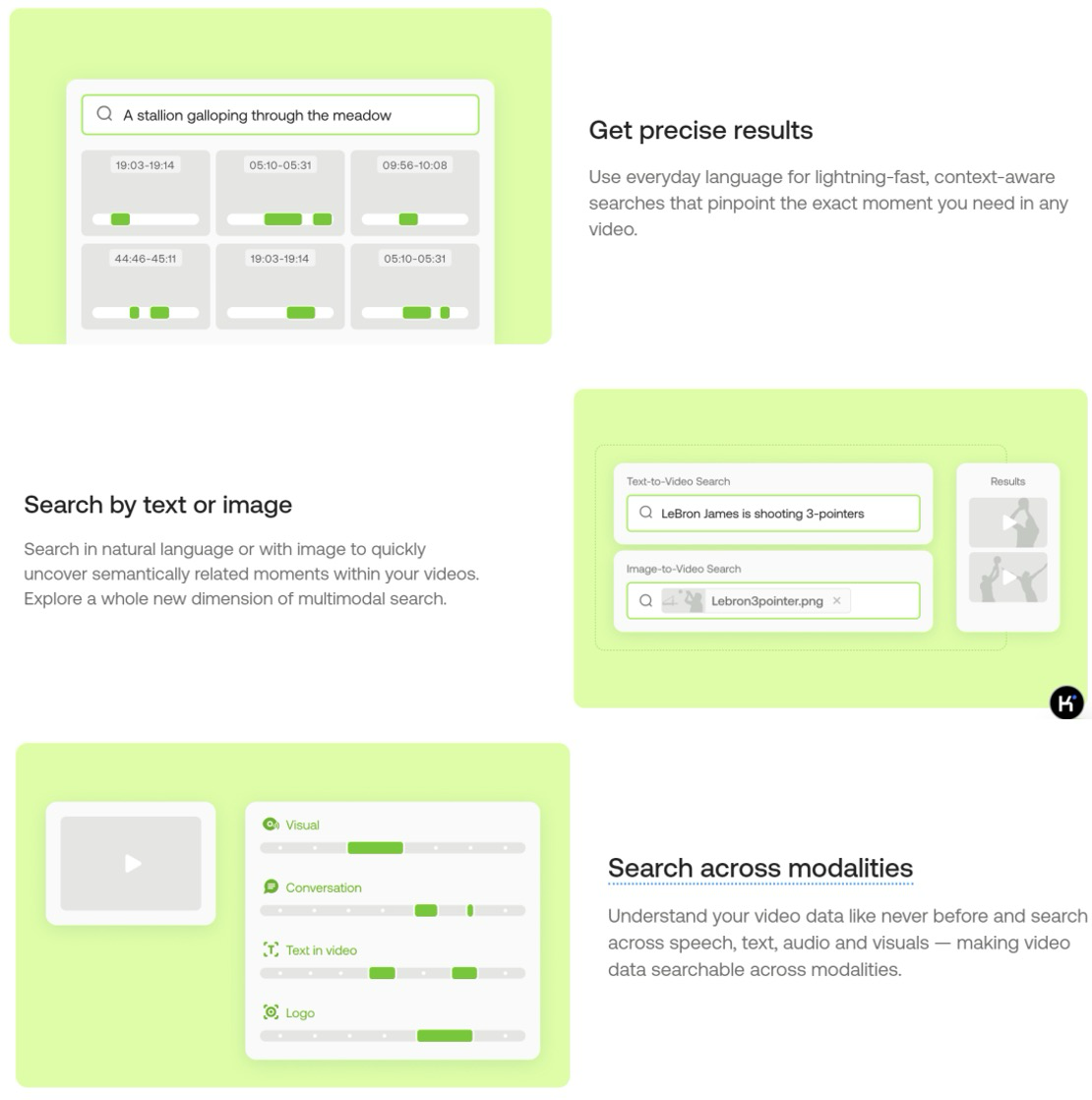 A stallion galloping through the meadow

19:03-19:14
05:10-05:31
09:56-10:08
44:46-45:11
19:03-19:14
05:10-05:31

Get precise results

Use everyday language for lightning-fast, context-aware searches that pinpoint the exact moment you need in any video.

Search by text or image

Search in natural language or with image to quickly uncover semantically related moments within your videos. Explore a whole new dimension of multimodal search.

Text-to-Video Search
LeBron James is shooting 3-pointers
Image-to-Video Search
Lebron3pointer.png ×
Results

Visual
Conversation
Text in video
Logo

Search across modalities

Understand your video data like never before and search across speech, text, audio and visuals — making video data searchable across modalities.